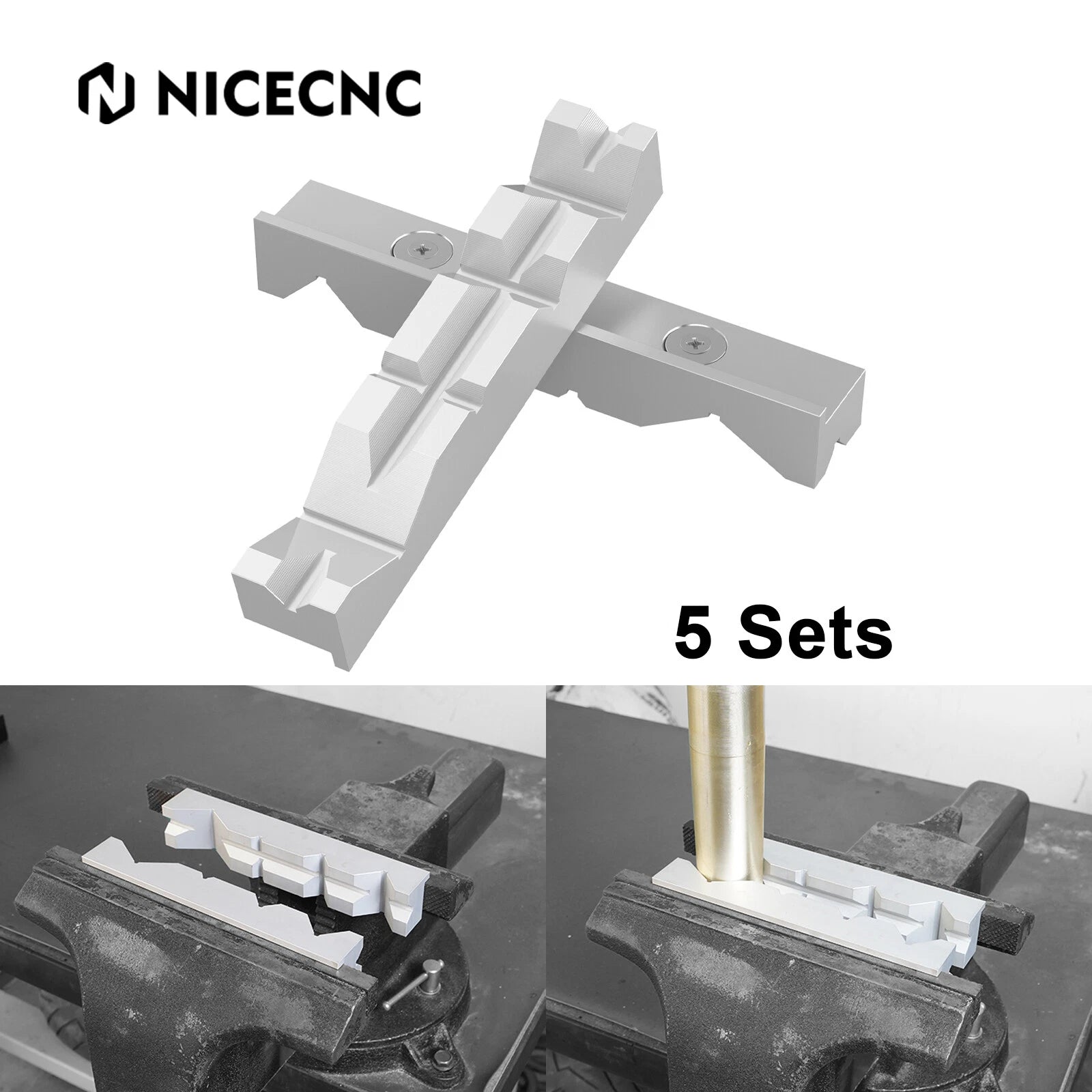 NICECNC

5 Sets