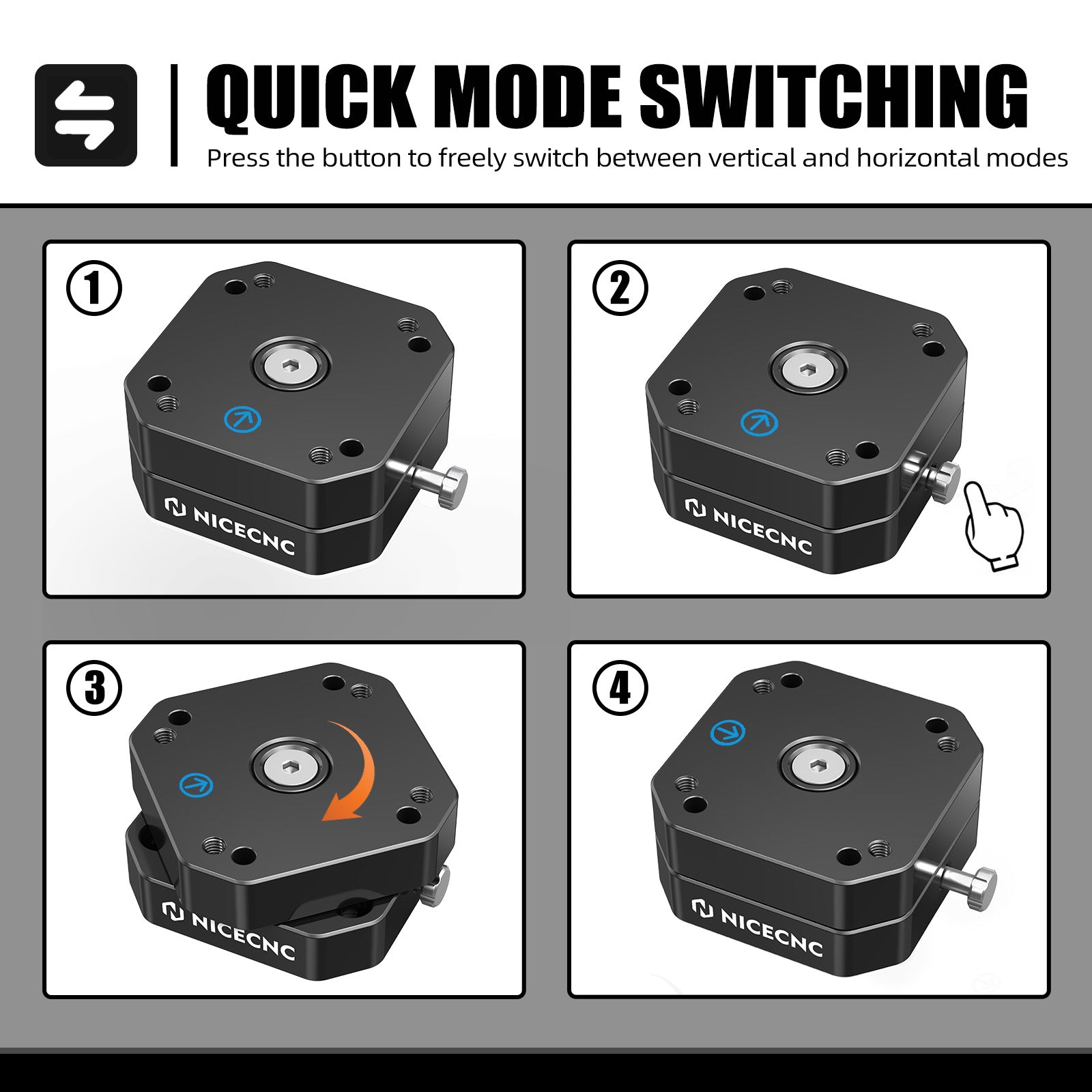 QUICK MODE SWITCHING
Press the button to freely switch between vertical and horizontal modes

①
NICECNC

②
NICECNC

③
NICECNC

④
NICECNC